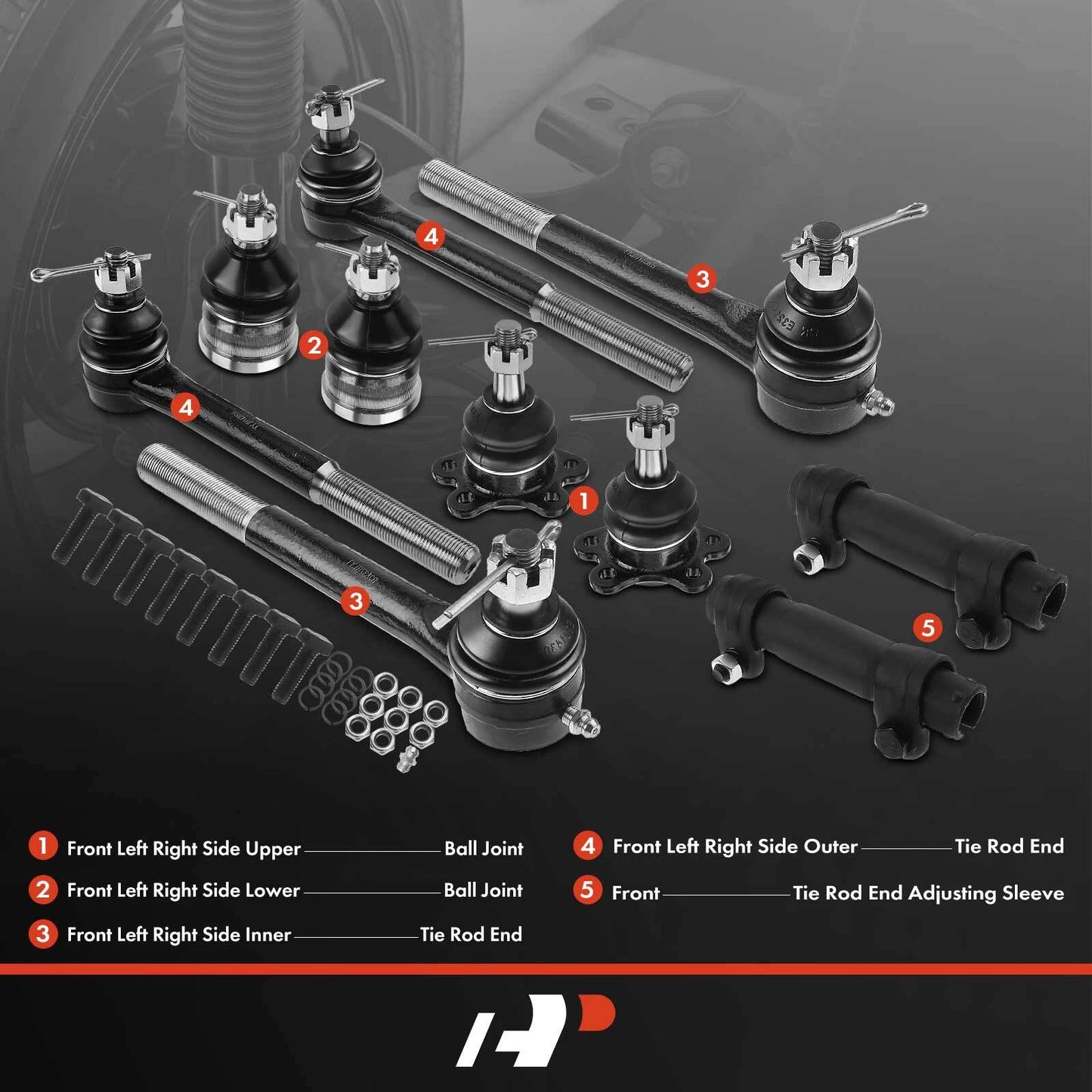 4

3

2

4

1

3

5

1 Front Left Right Side Upper Ball Joint

2 Front Left Right Side Lower Ball Joint

3 Front Left Right Side Inner Tie Rod End

4 Front Left Right Side Outer Tie Rod End

5 Front Tie Rod End Adjusting Sleeve