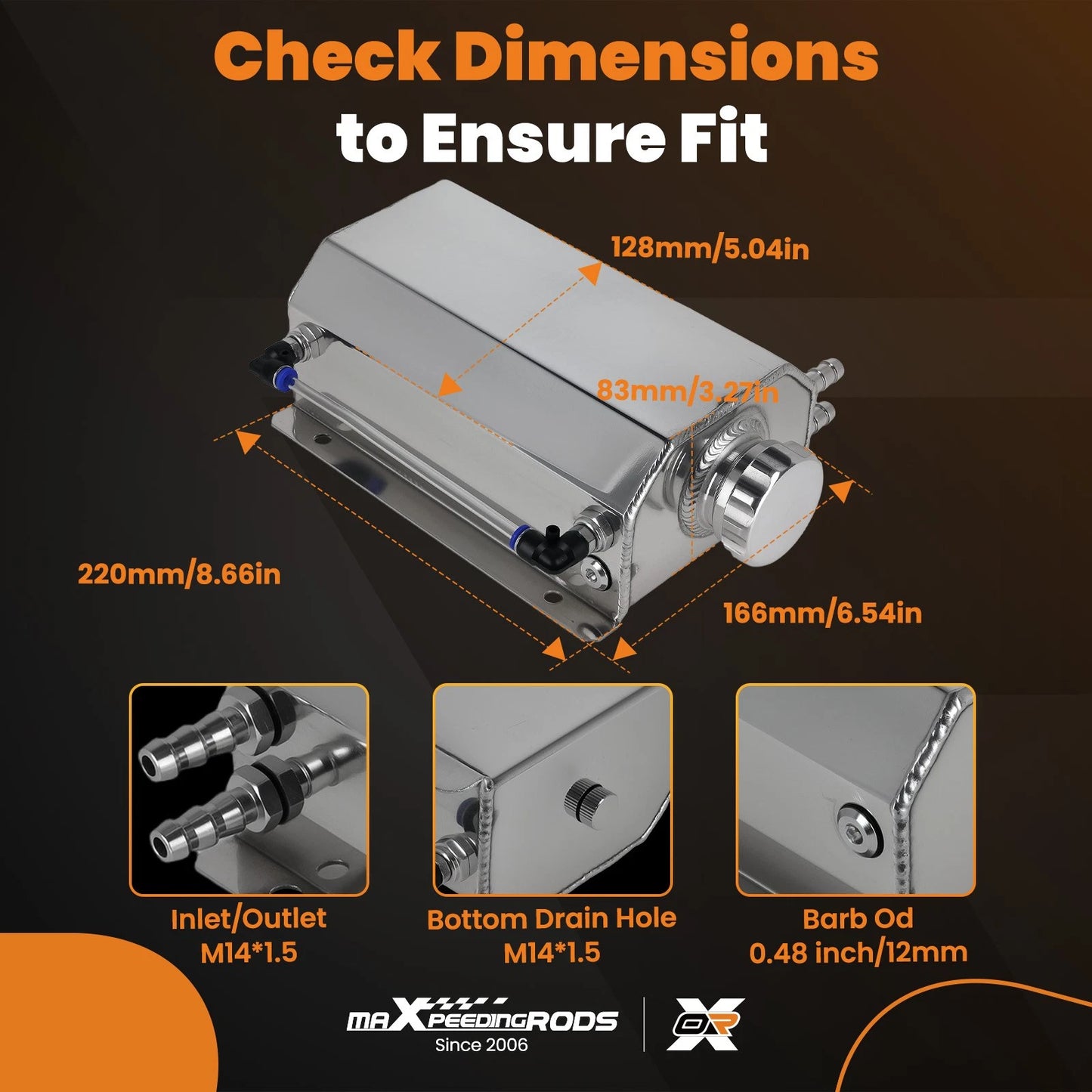 Check Dimensions to Ensure Fit

128mm/5.04in

83mm/3.27in

220mm/8.66in

166mm/6.54in

Inlet/Outlet M14*1.5

Bottom Drain Hole M14*1.5

Barb Od 0.48 inch/12mm

maXpeedingRODS Since 2006

OR