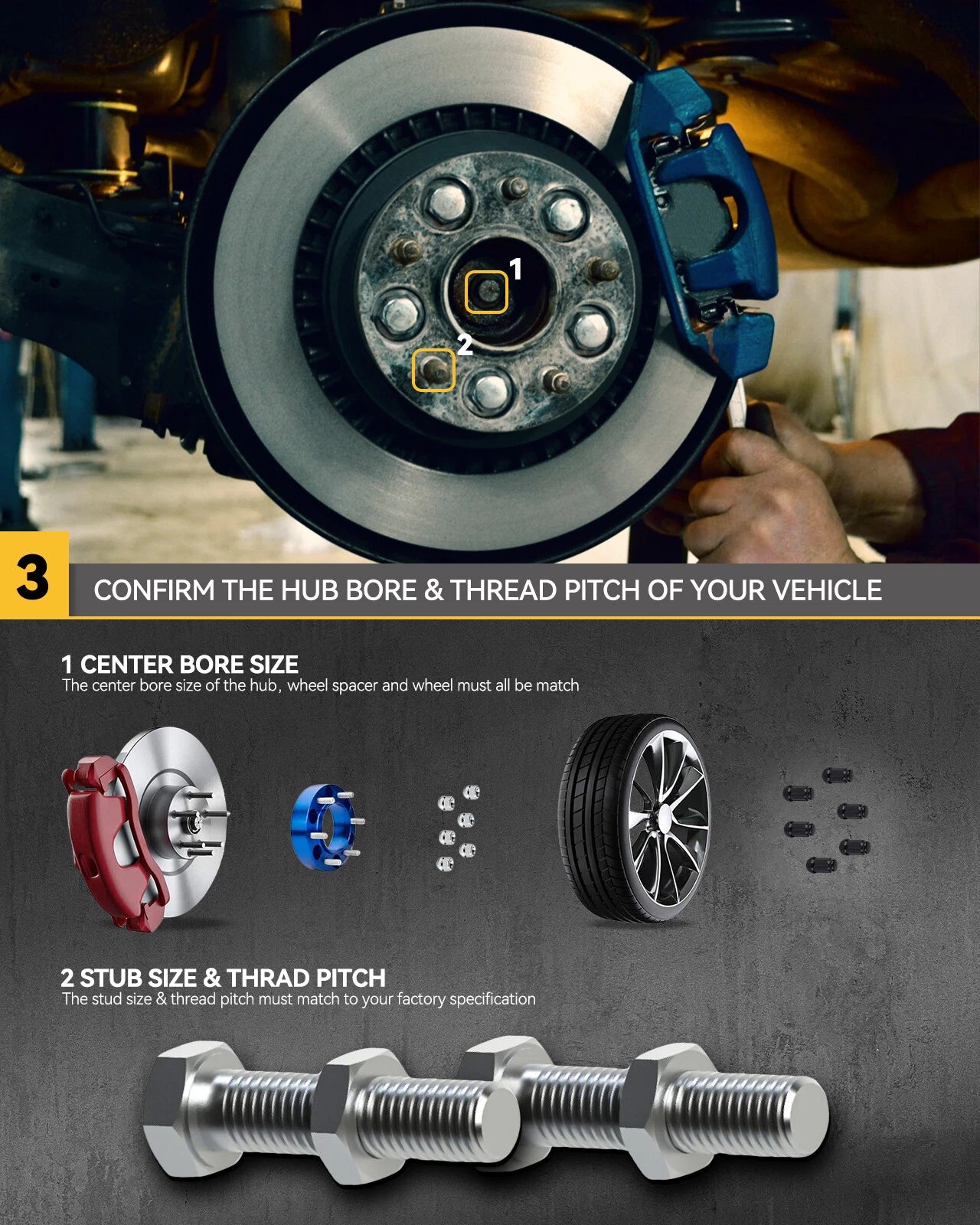 1

2

3

CONFIRM THE HUB BORE & THREAD PITCH OF YOUR VEHICLE

1 CENTER BORE SIZE
The center bore size of the hub, wheel spacer and wheel must all be match

2 STUB SIZE & THRAD PITCH
The stud size & thread pitch must match to your factory specification